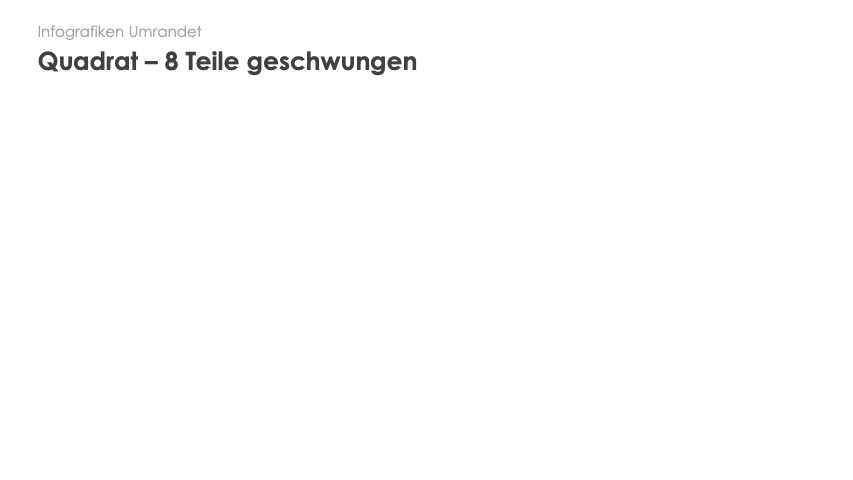 Infografiken Umrandet

Quadrat – 8 Teile geschwungen