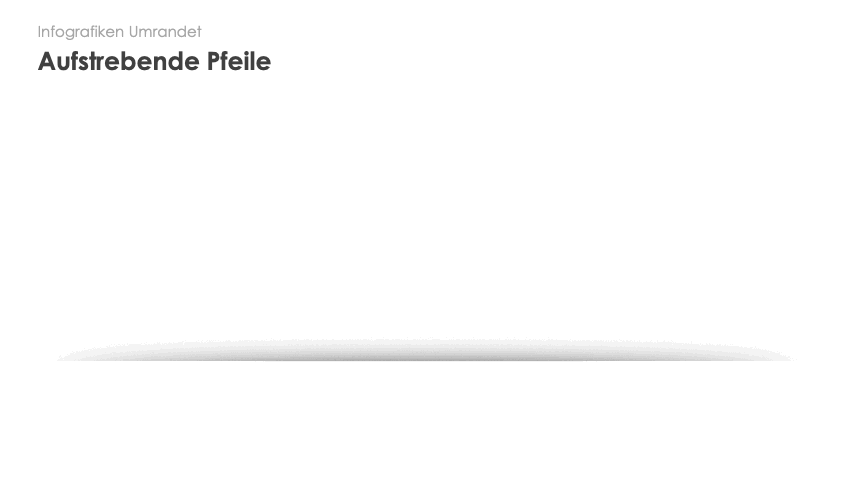 Infografiken Umrandet
Aufstrebende Pfeile