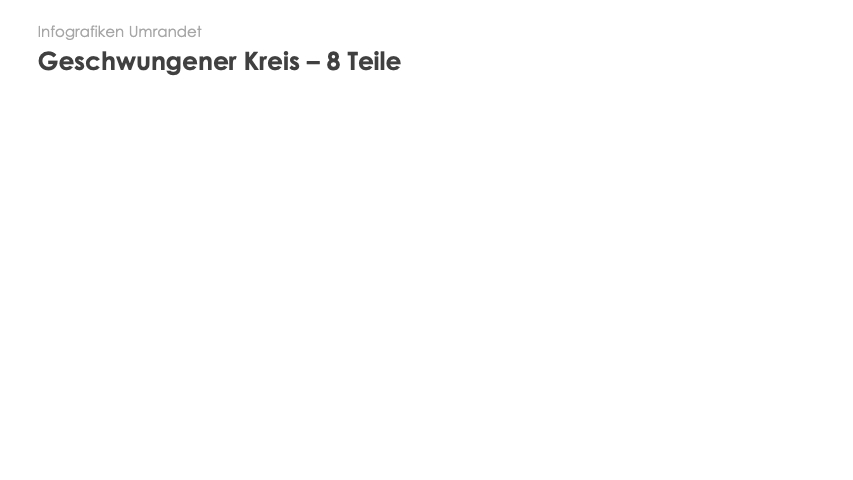 Infografiken Umrandet

Geschwungener Kreis – 8 Teile